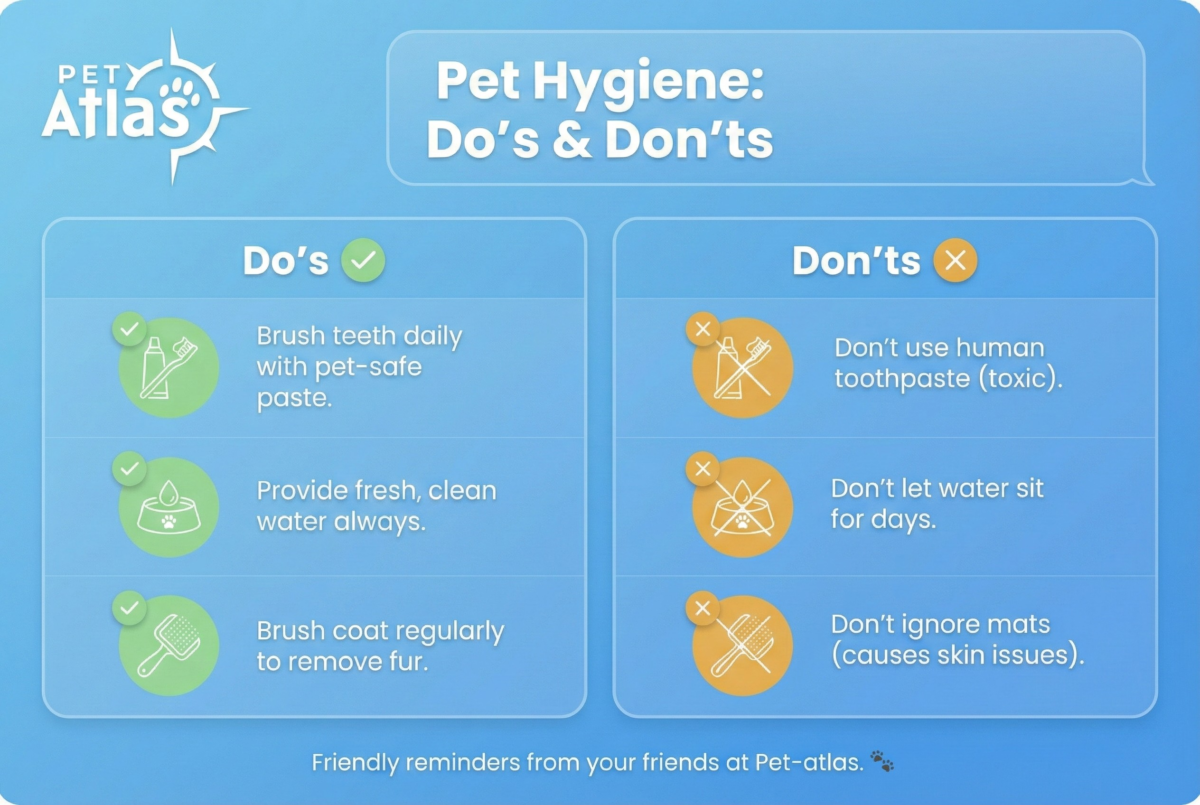 PET Atlas

Pet Hygiene: Do’s & Don’ts

Do’s

Brush teeth daily with pet-safe paste.

Provide fresh, clean water always.

Brush coat regularly to remove fur.

Don’ts

Don’t use human toothpaste (toxic).

Don’t let water sit for days.

Don’t ignore mats (causes skin issues).

Friendly reminders from your friends at Pet-atlas. 🐾